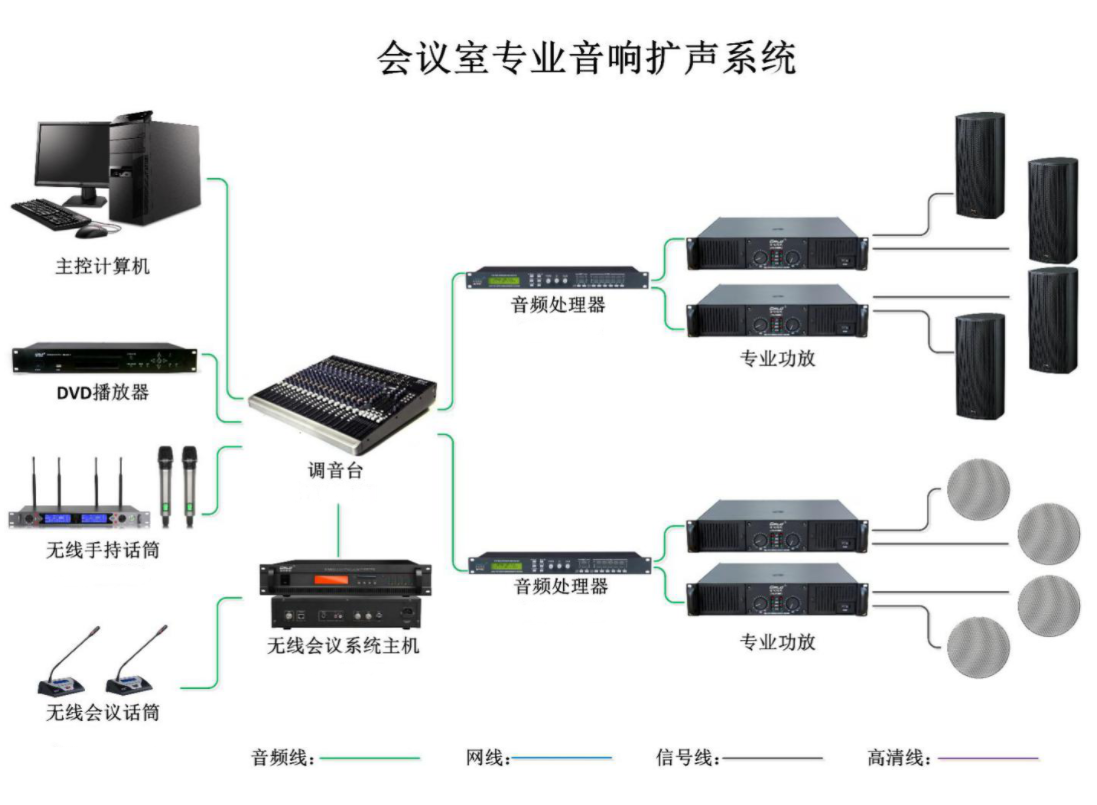 会议室专业音响扩声系统

主控计算机

DVD播放器

无线手持话筒

无线会议话筒

调音台

无线会议系统主机

音频处理器

专业功放

音频处理器

专业功放

音频线：

网线：

信号线：

高清线：